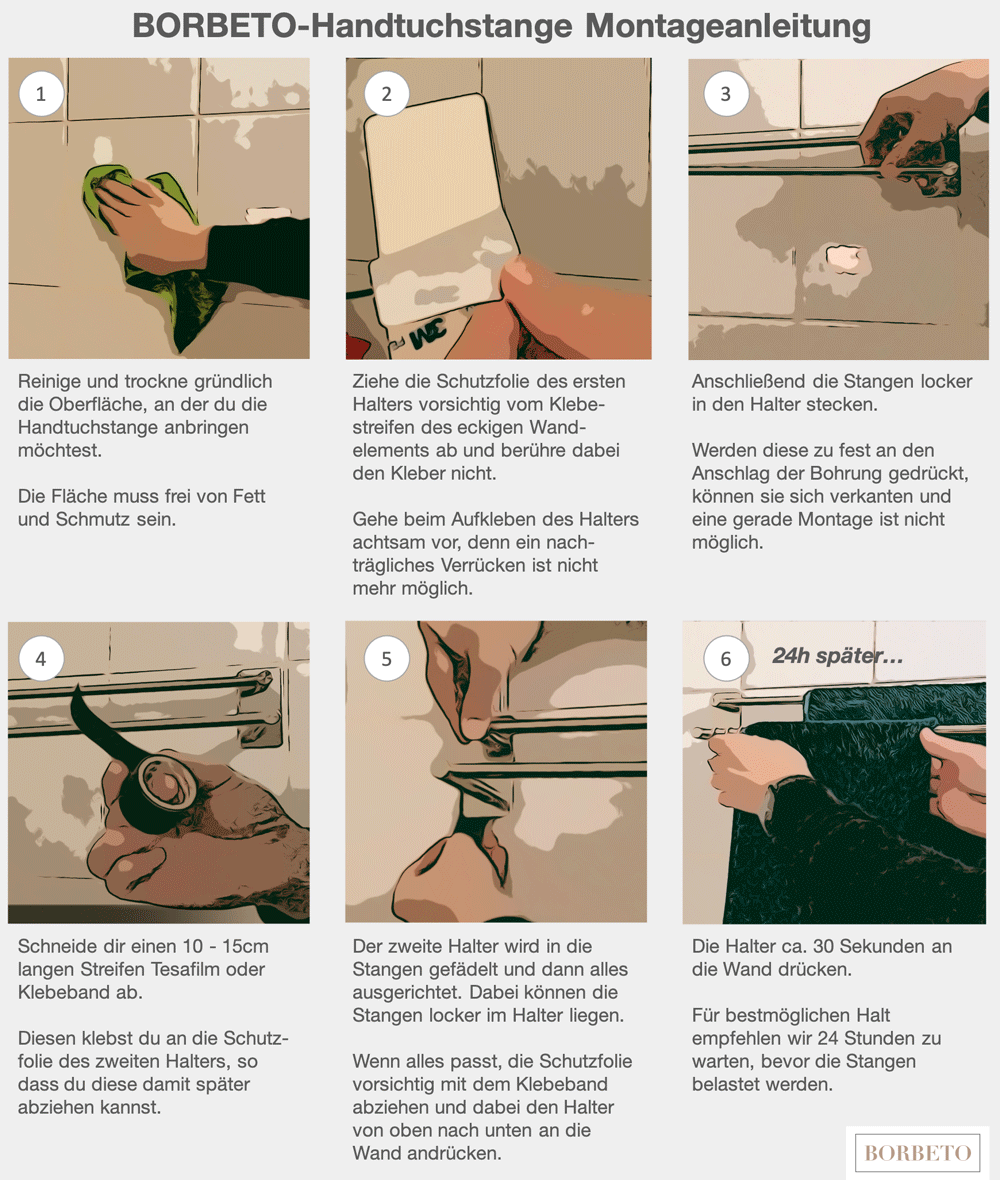 BORBETO-Handtuchstange Montageanleitung

1

Reinige und trockne gründlich die Oberfläche, an der du die Handtuchstange anbringen möchtest.

Die Fläche muss frei von Fett und Schmutz sein.

2

3M

Ziehe die Schutzfolie des ersten Halters vorsichtig vom Klebestreifen des eckigen Wandelements ab und berühre dabei den Kleber nicht.

Gehe beim Aufkleben des Halters achtsam vor, denn ein nachträgliches Verrücken ist nicht mehr möglich.

3

Anschließend die Stangen locker in den Halter stecken.

Werden diese zu fest an den Anschlag der Bohrung gedrückt, können sie sich verkanten und eine gerade Montage ist nicht möglich.

4

Schneide dir einen 10 - 15cm langen Streifen Tesafilm oder Klebeband ab.

Diesen klebst du an die Schutzfolie des zweiten Halters, so dass du diese damit später abziehen kannst.

5

Der zweite Halter wird in die Stangen gefädelt und dann alles ausgerichtet. Dabei können die Stangen locker im Halter liegen.

Wenn alles passt, die Schutzfolie vorsichtig mit dem Klebeband abziehen und dabei den Halter von oben nach unten an die Wand andrücken.

6

24h später...

Die Halter ca. 30 Sekunden an die Wand drücken.

Für bestmöglichen Halt empfehlen wir 24 Stunden zu warten, bevor die Stangen belastet werden.

BORBETO